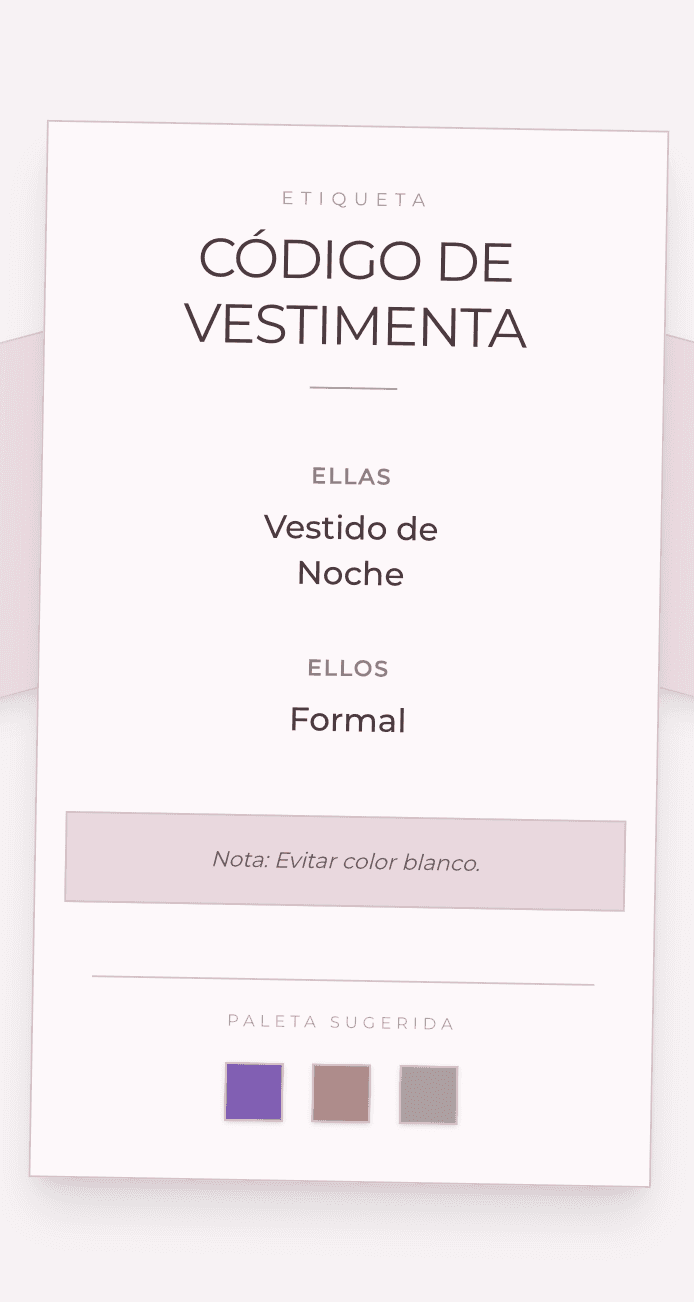 ETIQUETA

CÓDIGO DE VESTIMENTA

ELLAS

Vestido de Noche

ELLOS

Formal

Nota: Evitar color blanco.

PALETA SUGERIDA